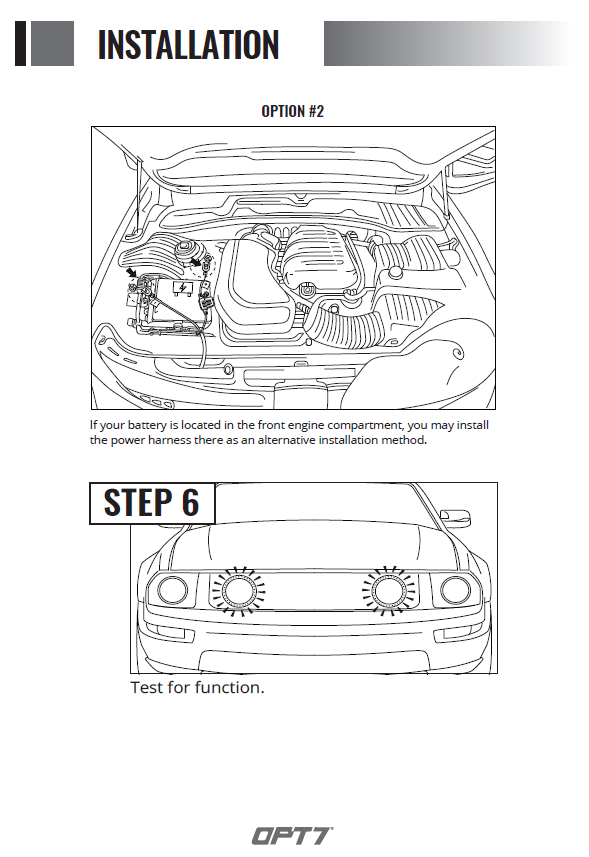 INSTALLATION

OPTION #2

If your battery is located in the front engine compartment, you may install the power harness there as an alternative installation method.

STEP 6

Test for function.

OPT7