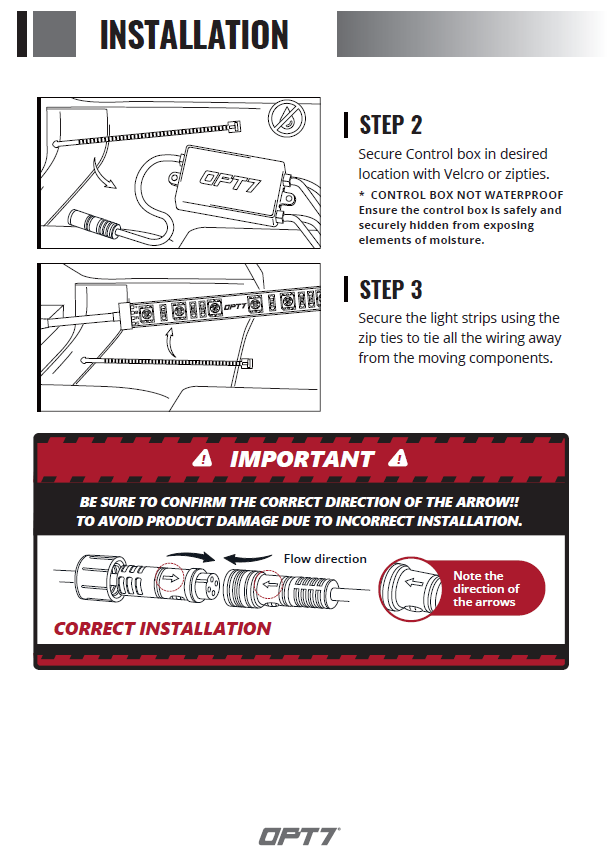 INSTALLATION

OPT7

STEP 2

Secure Control box in desired location with Velcro or zipties.

* CONTROL BOX NOT WATERPROOF
Ensure the control box is safely and securely hidden from exposing elements of moisture.

OPT7

STEP 3

Secure the light strips using the zip ties to tie all the wiring away from the moving components.

IMPORTANT

BE SURE TO CONFIRM THE CORRECT DIRECTION OF THE ARROW!! TO AVOID PRODUCT DAMAGE DUE TO INCORRECT INSTALLATION.

Flow direction

Note the direction of the arrows

CORRECT INSTALLATION

OPT7