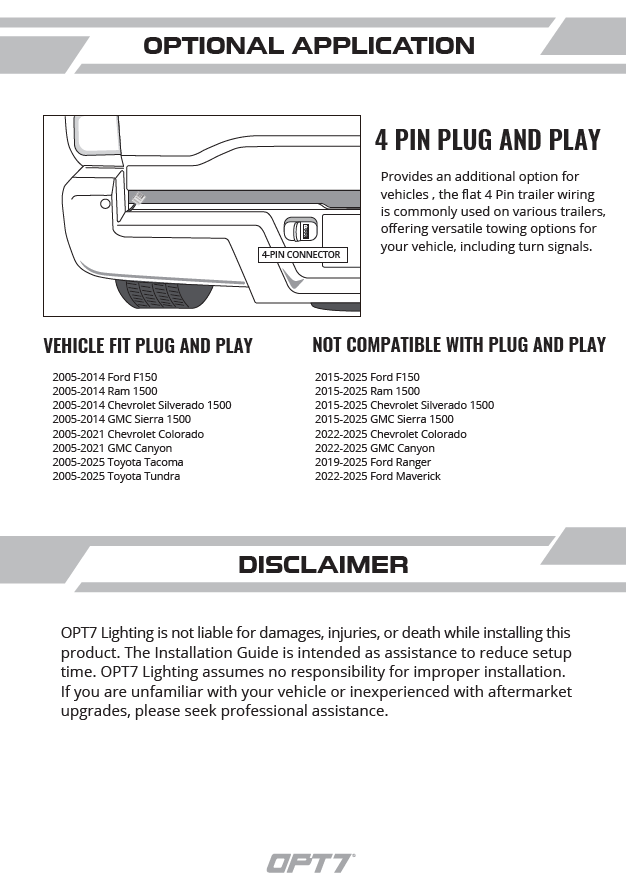 OPTIONAL APPLICATION

4-PIN CONNECTOR

4 PIN PLUG AND PLAY

Provides an additional option for vehicles , the flat 4 Pin trailer wiring is commonly used on various trailers, offering versatile towing options for your vehicle, including turn signals.

VEHICLE FIT PLUG AND PLAY

2005-2014 Ford F150
2005-2014 Ram 1500
2005-2014 Chevrolet Silverado 1500
2005-2014 GMC Sierra 1500
2005-2021 Chevrolet Colorado
2005-2021 GMC Canyon
2005-2025 Toyota Tacoma
2005-2025 Toyota Tundra

NOT COMPATIBLE WITH PLUG AND PLAY

2015-2025 Ford F150
2015-2025 Ram 1500
2015-2025 Chevrolet Silverado 1500
2015-2025 GMC Sierra 1500
2022-2025 Chevrolet Colorado
2022-2025 GMC Canyon
2019-2025 Ford Ranger
2022-2025 Ford Maverick

DISCLAIMER

OPT7 Lighting is not liable for damages, injuries, or death while installing this product. The Installation Guide is intended as assistance to reduce setup time. OPT7 Lighting assumes no responsibility for improper installation. If you are unfamiliar with your vehicle or inexperienced with aftermarket upgrades, please seek professional assistance.

OPT7