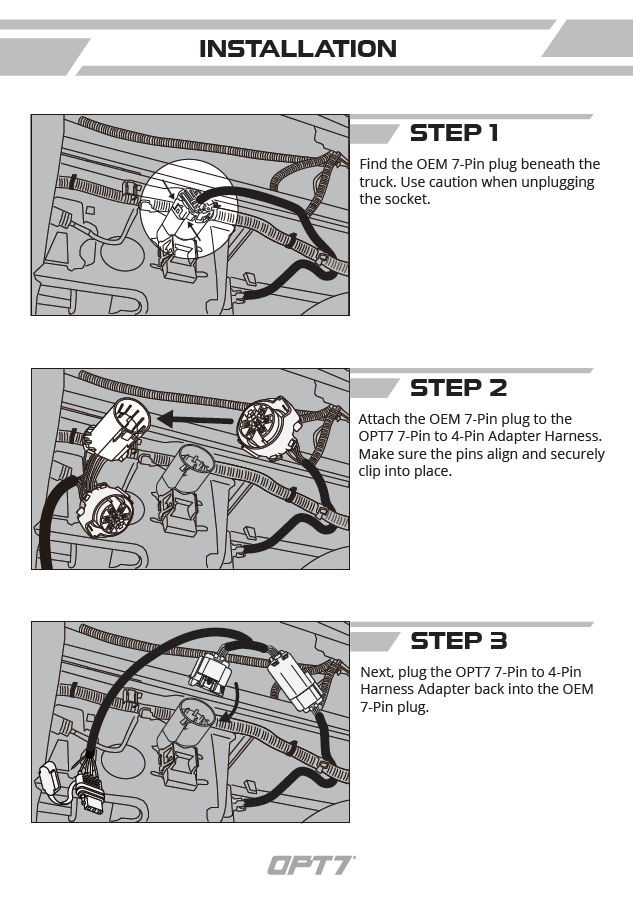 INSTALLATION

STEP 1

Find the OEM 7-Pin plug beneath the truck. Use caution when unplugging the socket.

STEP 2

Attach the OEM 7-Pin plug to the OPT7 7-Pin to 4-Pin Adapter Harness. Make sure the pins align and securely clip into place.

STEP 3

Next, plug the OPT7 7-Pin to 4-Pin Harness Adapter back into the OEM 7-Pin plug.

OPT7