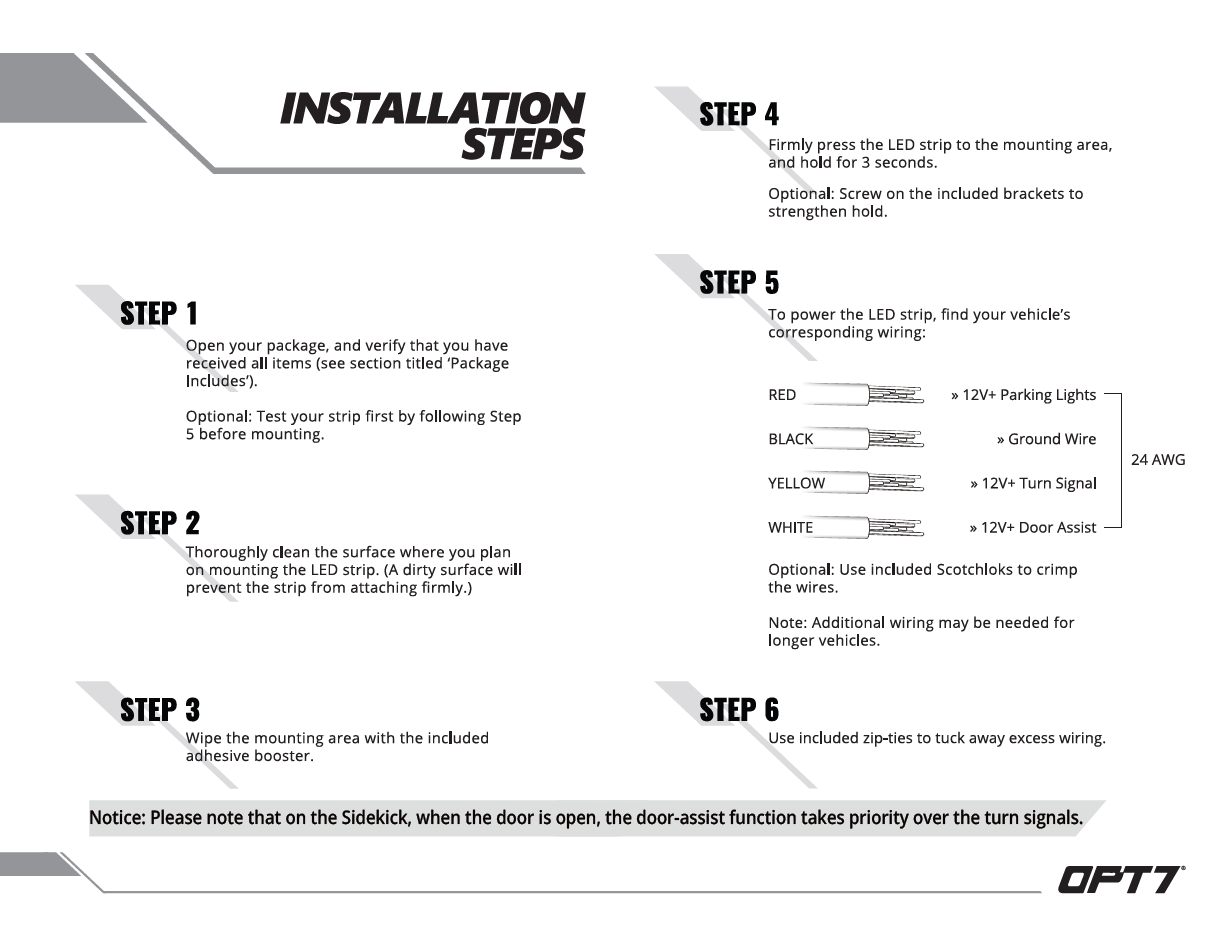 INSTALLATION STEPS

STEP 1

Open your package, and verify that you have received all items (see section titled 'Package Includes').

Optional: Test your strip first by following Step 5 before mounting.

STEP 2

Thoroughly clean the surface where you plan on mounting the LED strip. (A dirty surface will prevent the strip from attaching firmly.)

STEP 3

Wipe the mounting area with the included adhesive booster.

STEP 4

Firmly press the LED strip to the mounting area, and hold for 3 seconds.

Optional: Screw on the included brackets to strengthen hold.

STEP 5

To power the LED strip, find your vehicle's corresponding wiring:

RED » 12V+ Parking Lights

BLACK » Ground Wire

YELLOW » 12V+ Turn Signal

WHITE » 12V+ Door Assist

24 AWG

Optional: Use included Scotchloks to crimp the wires.

Note: Additional wiring may be needed for longer vehicles.

STEP 6

Use included zip-ties to tuck away excess wiring.

Notice: Please note that on the Sidekick, when the door is open, the door-assist function takes priority over the turn signals.

OPT7